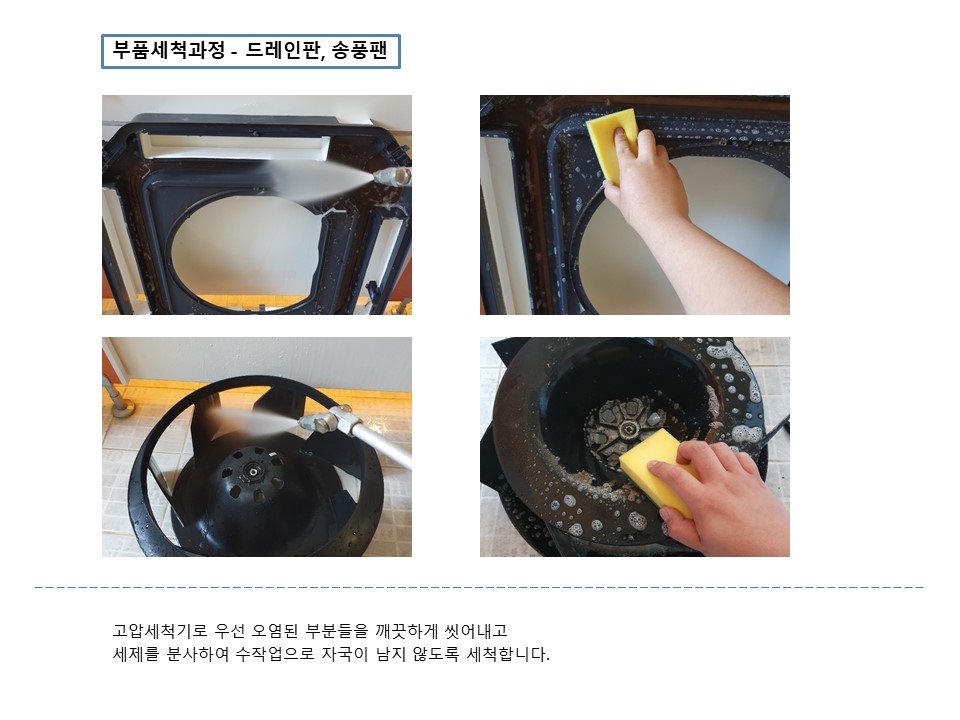 부품세척과정 - 드레인판, 송풍팬

고압세척기로 우선 오염된 부분들을 깨끗하게 씻어내고
세제를 분사하여 수작업으로 자국이 남지 않도록 세척합니다.