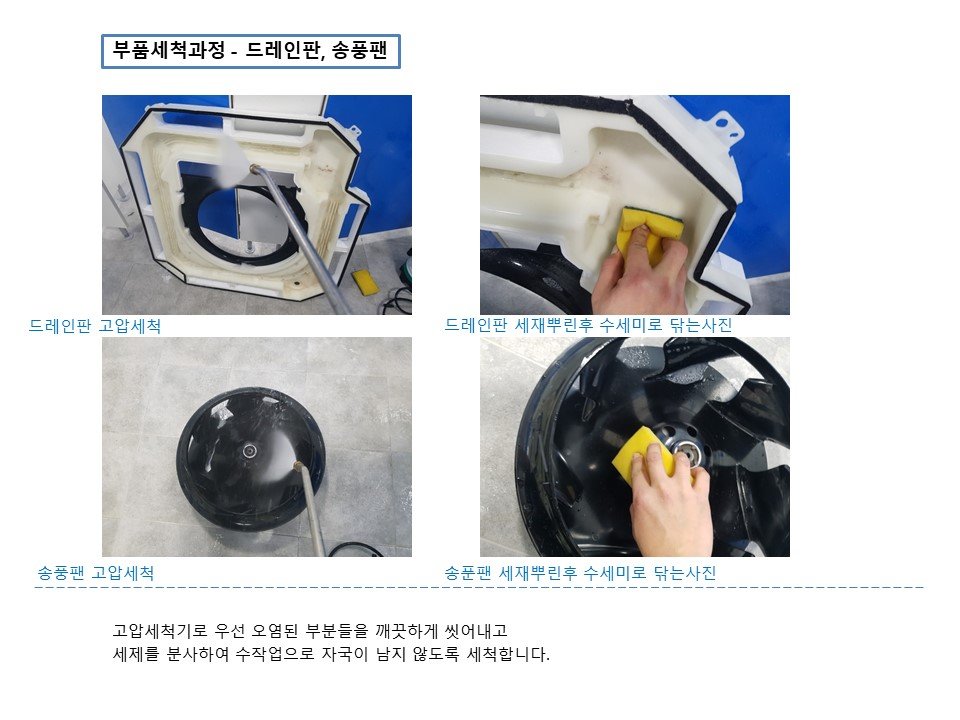 부품세척과정 - 드레인판, 송풍팬

드레인판 고압세척

드레인판 세재뿌린후 수세미로 닦는사진

송풍팬 고압세척

송푼팬 세재뿌린후 수세미로 닦는사진

고압세척기로 우선 오염된 부분들을 깨끗하게 씻어내고
세제를 분사하여 수작업으로 자국이 남지 않도록 세척합니다.