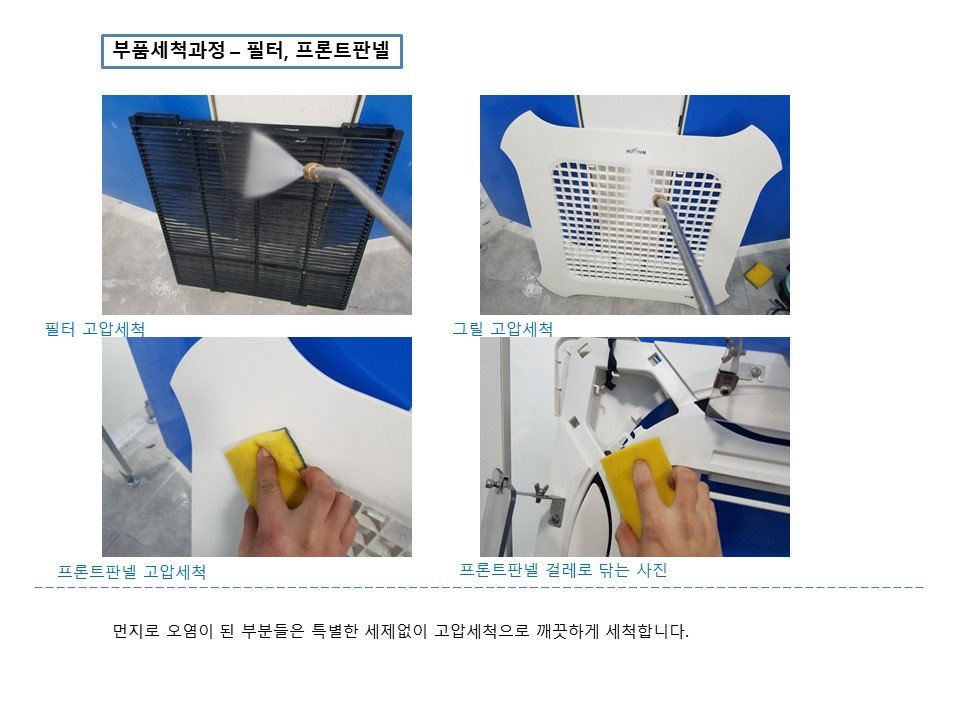 부품세척과정 – 필터, 프론트판넬

필터 고압세척

그릴 고압세척

프론트판넬 고압세척

프론트판넬 걸레로 닦는 사진

먼지로 오염이 된 부분들은 특별한 세제없이 고압세척으로 깨끗하게 세척합니다.